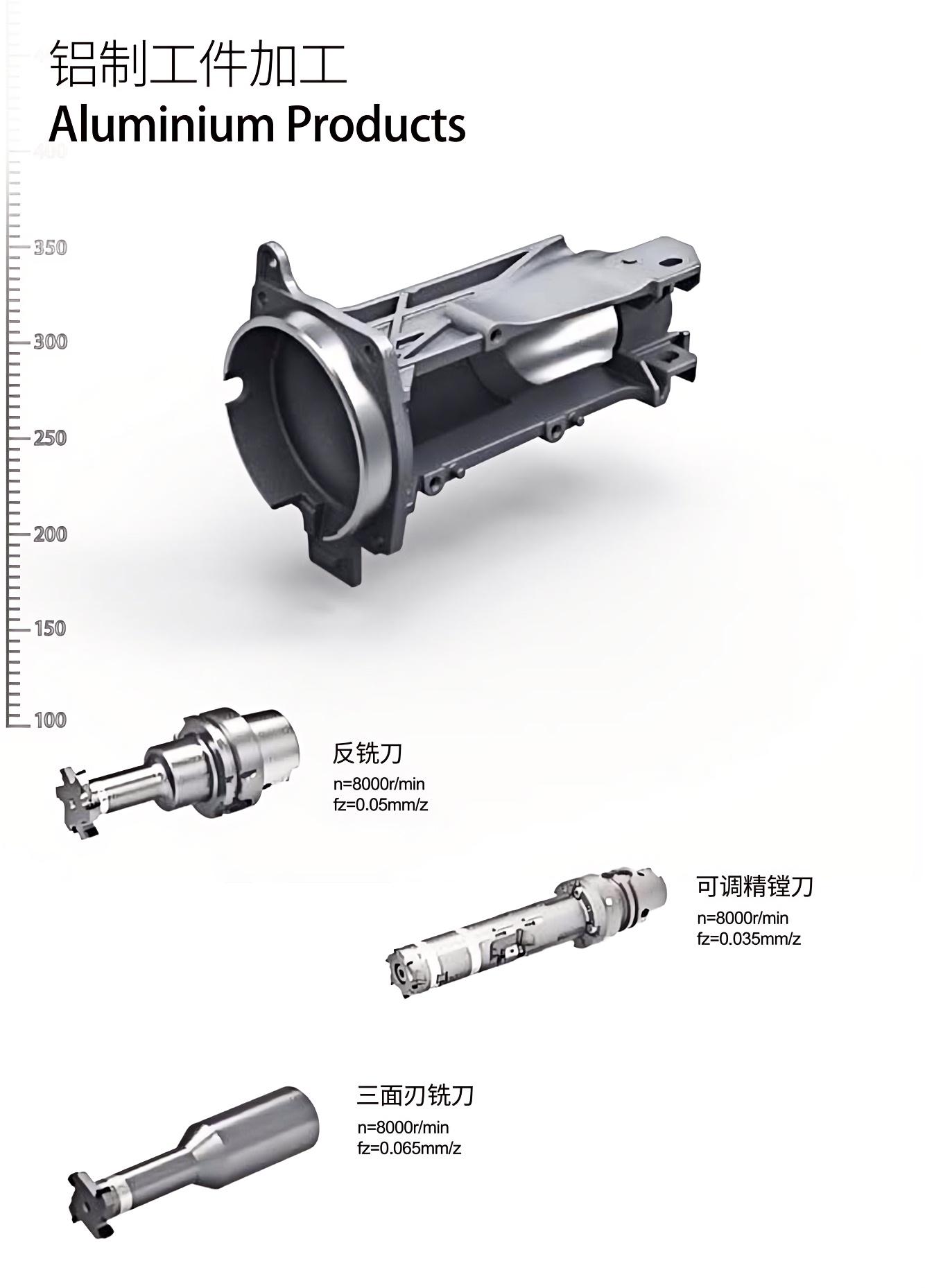 铝制工件加工
Aluminium Products

400
350
300
250
200
150
100

反铣刀
n=8000r/min
fz=0.05mm/z

可调精镗刀
n=8000r/min
fz=0.035mm/z

三面刃铣刀
n=8000r/min
fz=0.065mm/z