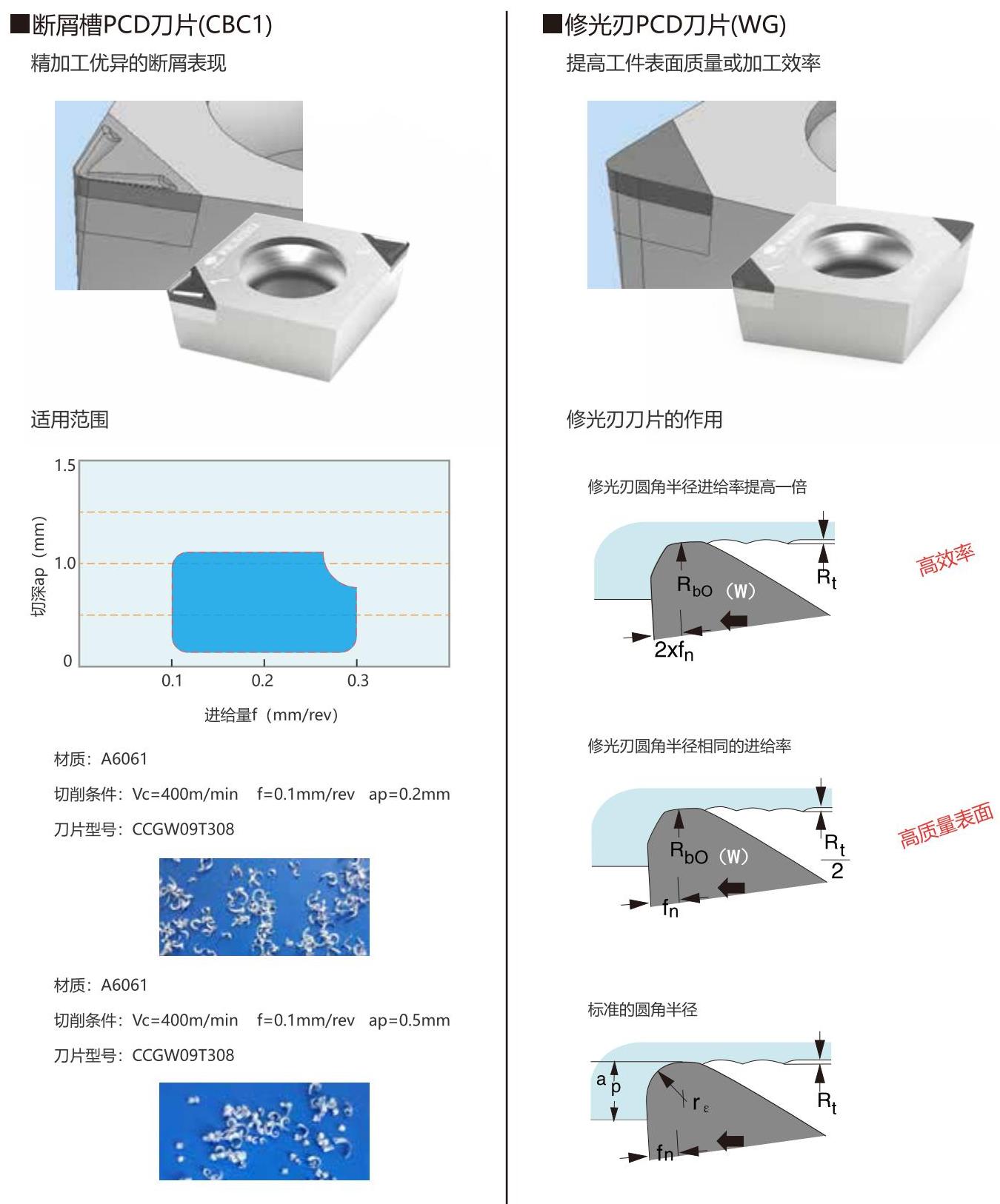 ■断屑槽PCD刀片(CBC1)

精加工优异的断屑表现

适用范围

1.5
1.0
0
切深ap（mm）
0.1 0.2 0.3
进给量f（mm/rev）

材质：A6061

切削条件：Vc=400m/min f=0.1mm/rev ap=0.2mm

刀片型号：CCGW09T308

材质：A6061

切削条件：Vc=400m/min f=0.1mm/rev ap=0.5mm

刀片型号：CCGW09T308

■修光刃PCD刀片(WG)

提高工件表面质量或加工效率

修光刃刀片的作用

修光刃圆角半径进给率提高一倍

$R_{bO}$（W）
$R_t$
$2xf_n$
高效率

修光刃圆角半径相同的进给率

$R_{bO}$（W）
$\frac{R_t}{2}$
$f_n$
高质量表面

标准的圆角半径

$a_p$
$r_\varepsilon$
$R_t$
$f_n$